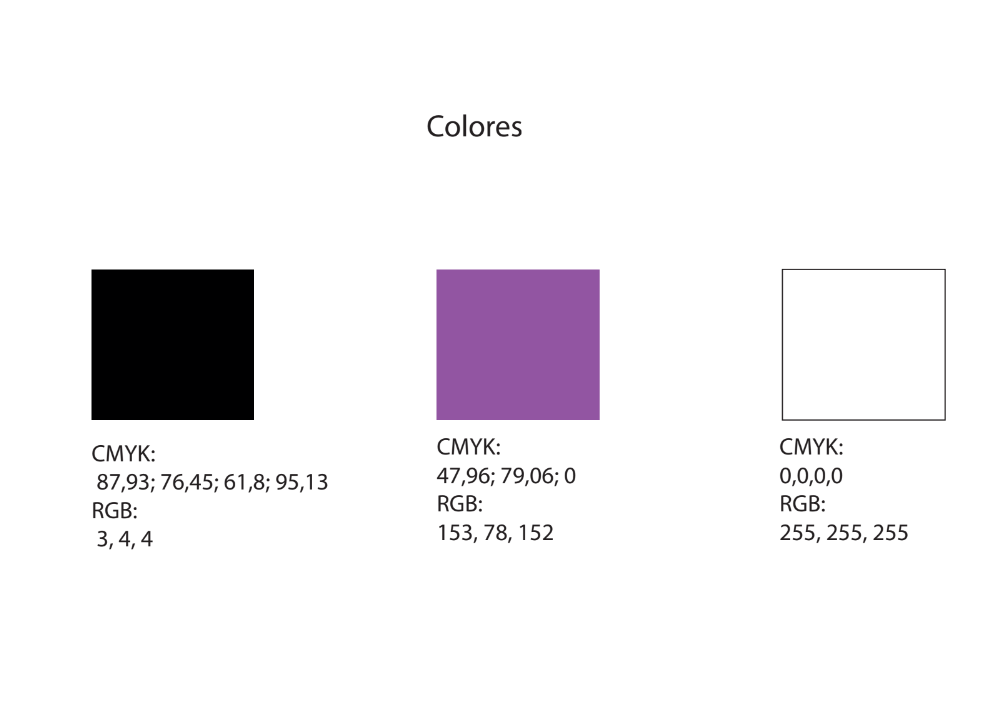 Colores

CMYK:
87,93; 76,45; 61,8; 95,13
RGB:
3, 4, 4

CMYK:
47,96; 79,06; 0
RGB:
153, 78, 152

CMYK:
0,0,0,0
RGB:
255, 255, 255